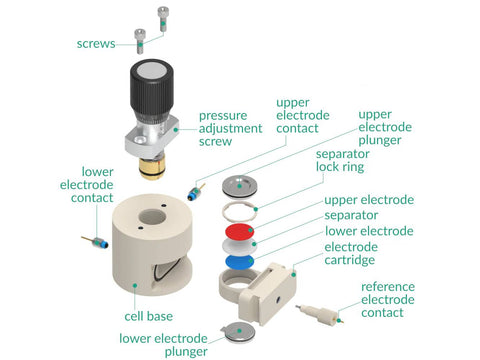 screws

pressure adjustment screw

upper electrode contact

upper electrode plunger

separator lock ring

lower electrode contact

upper electrode

separator

lower electrode

electrode cartridge

reference electrode contact

cell base

lower electrode plunger