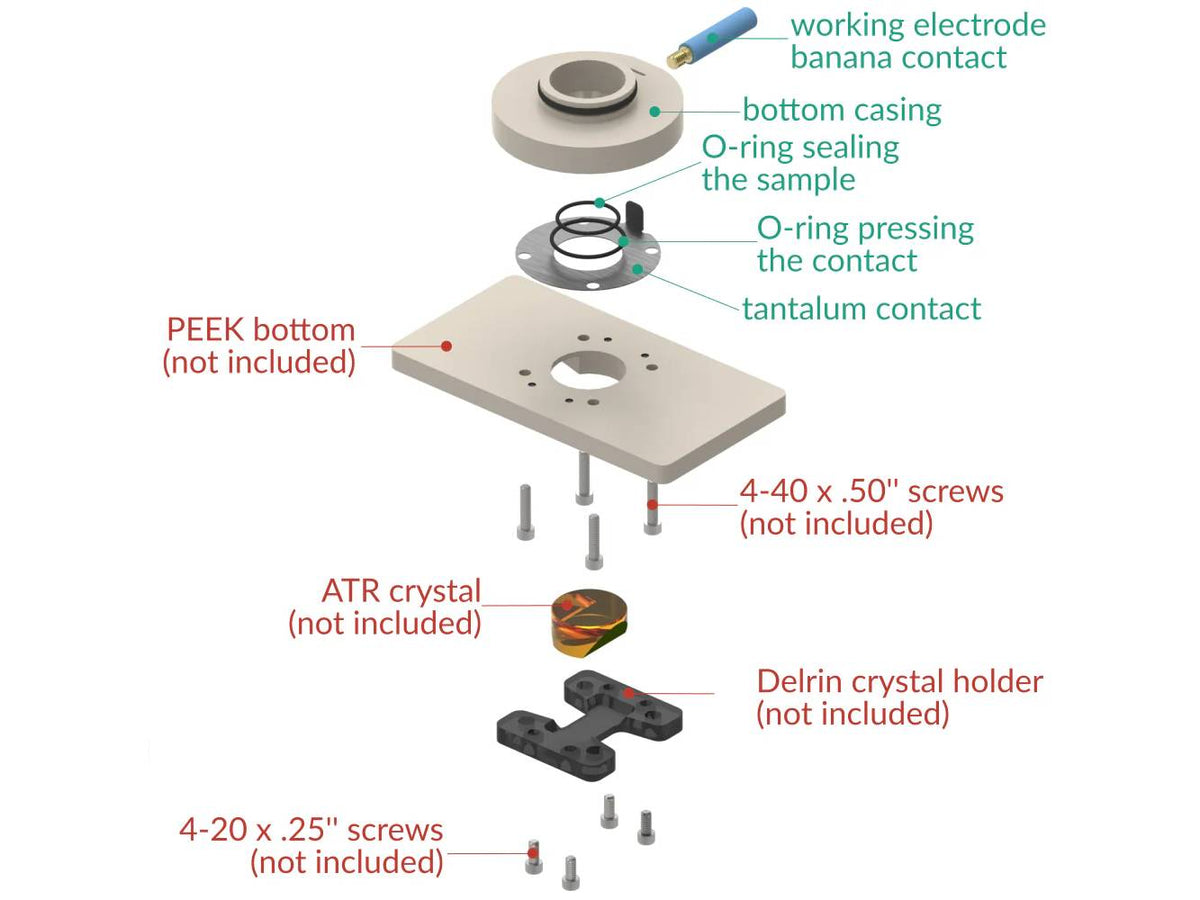 working electrode banana contact

bottom casing

O-ring sealing the sample

O-ring pressing the contact

tantalum contact

PEEK bottom (not included)

4-40 x .50" screws (not included)

ATR crystal (not included)

Delrin crystal holder (not included)

4-20 x .25" screws (not included)