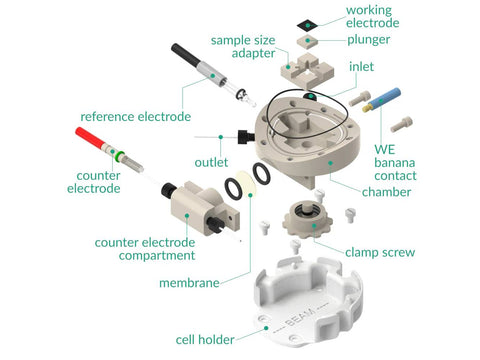 working electrode
sample size adapter
plunger
inlet
reference electrode
outlet
WE banana contact
counter electrode
chamber
counter electrode compartment
clamp screw
membrane
BEAM
cell holder