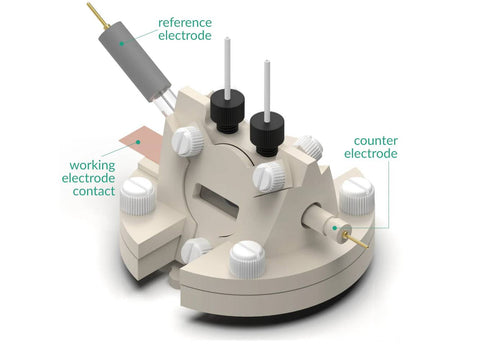 reference electrode

working electrode contact

counter electrode