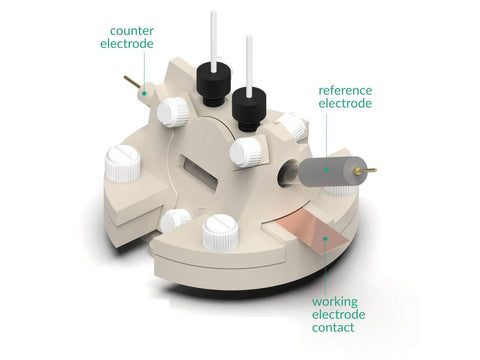 counter electrode

reference electrode

working electrode contact