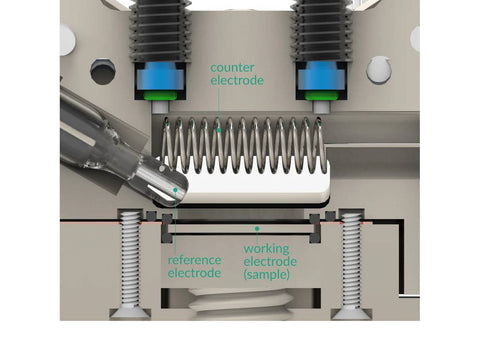 counter electrode

reference electrode

working electrode (sample)