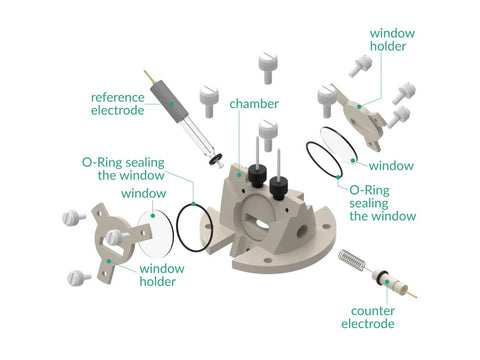 window holder

reference electrode

chamber

O-Ring sealing the window

window

window

O-Ring sealing the window

window holder

counter electrode