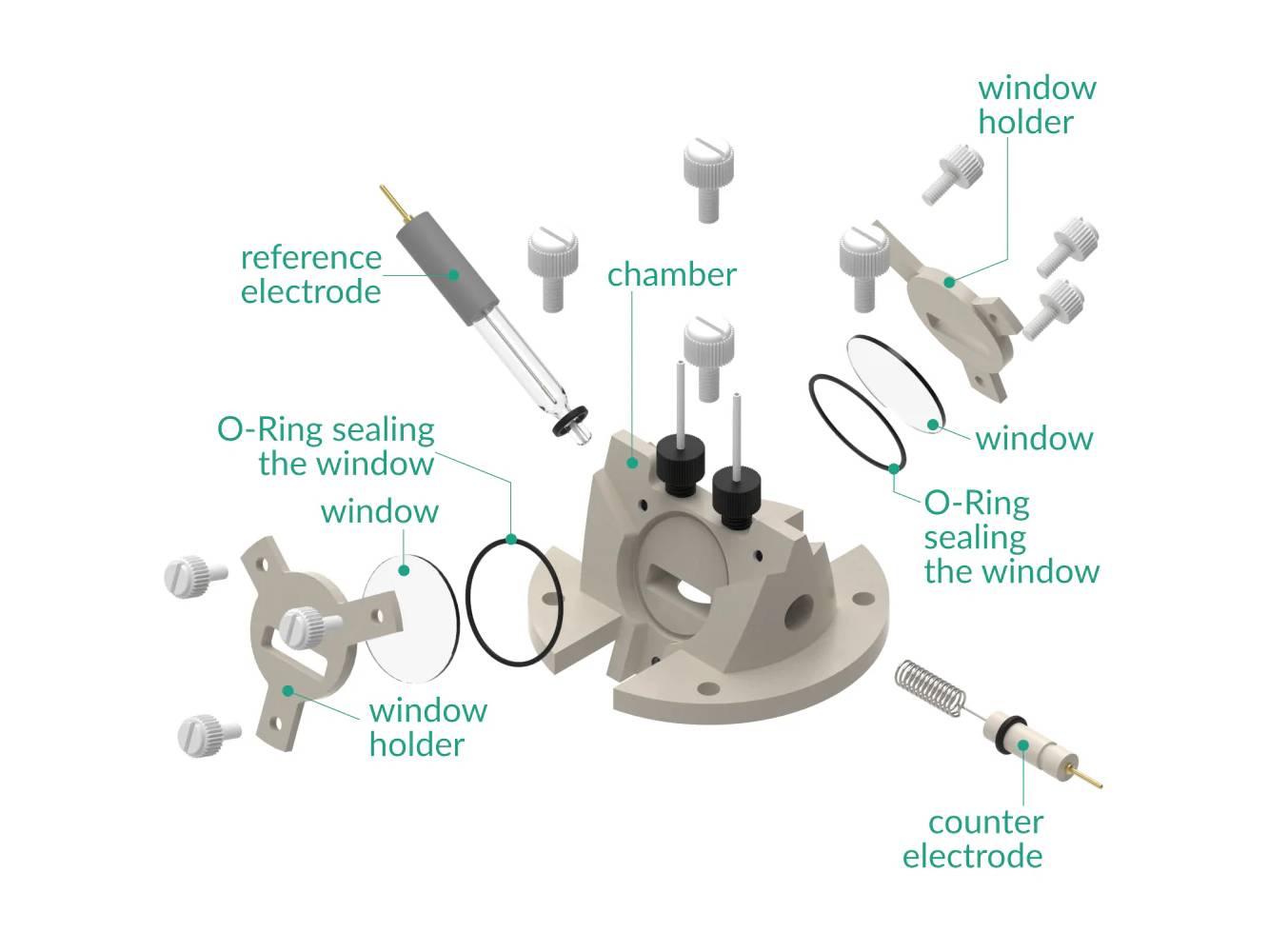 window holder

reference electrode

chamber

O-Ring sealing the window

window

window

O-Ring sealing the window

window holder

counter electrode