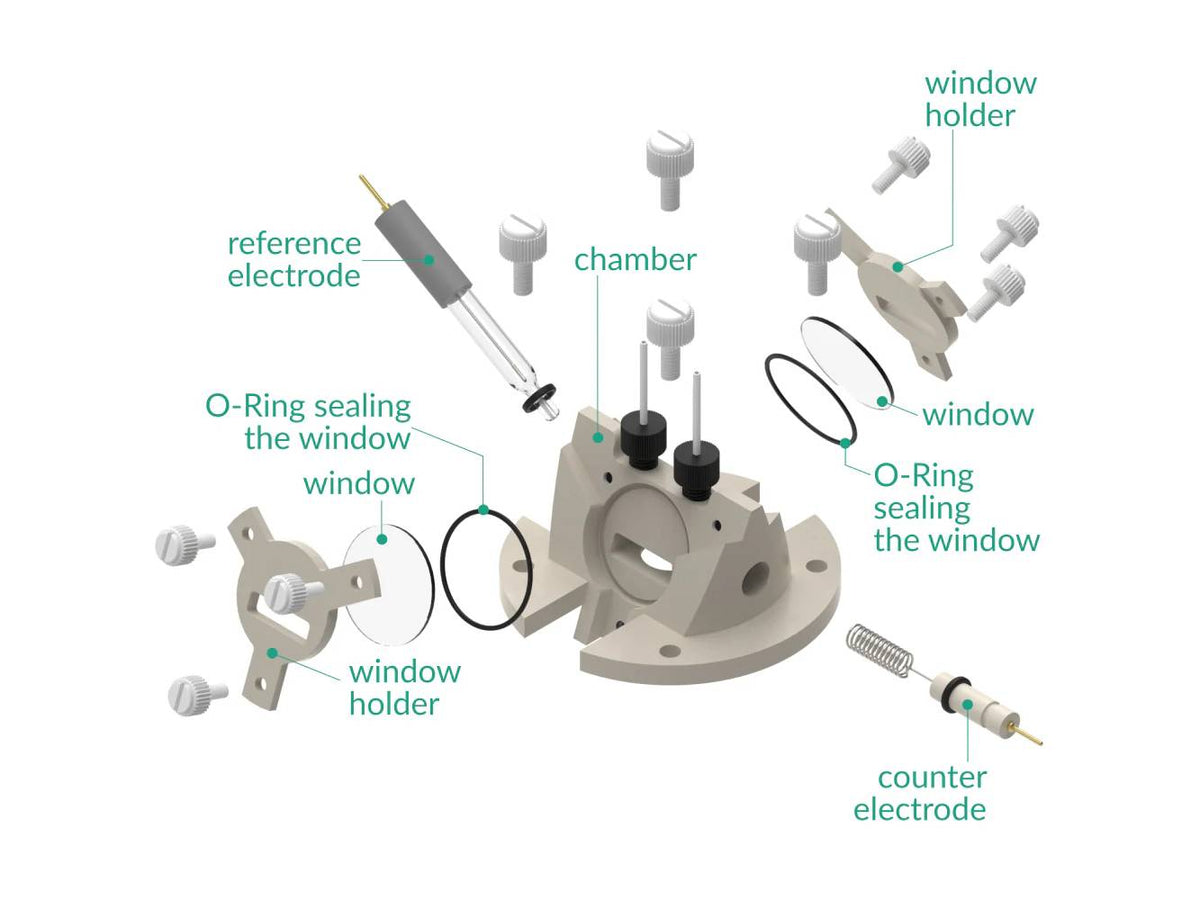 window holder

reference electrode

chamber

O-Ring sealing the window

window

window

O-Ring sealing the window

window holder

counter electrode