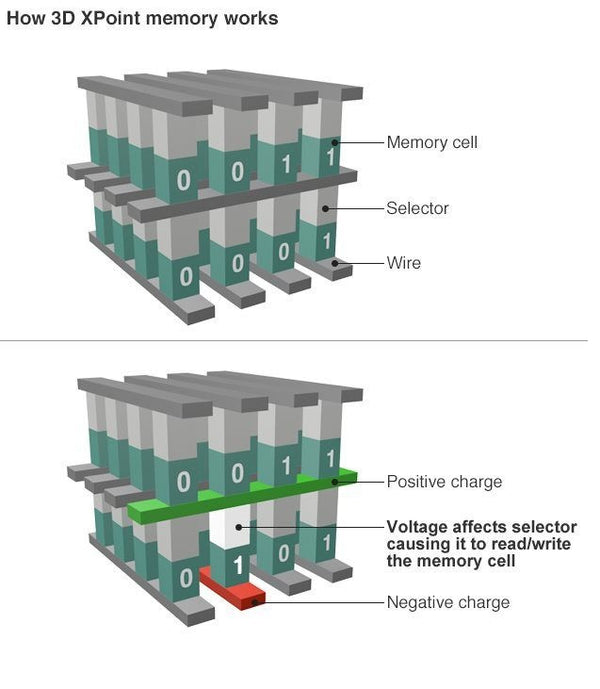 How 3D XPoint memory works

0 0 1 1
0 0 0 1

Memory cell
Selector
Wire

0 0 1 1
0 1 0 1

Positive charge
Voltage affects selector causing it to read/write the memory cell
Negative charge